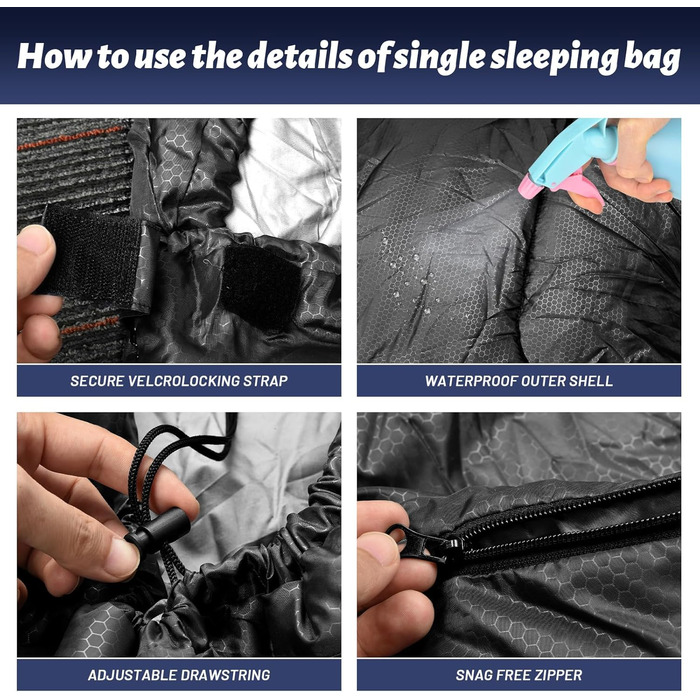 How to use the details of single sleeping bag

SECURE VELCROLOCKING STRAP

WATERPROOF OUTER SHELL

ADJUSTABLE DRAWSTRING

SNAG FREE ZIPPER