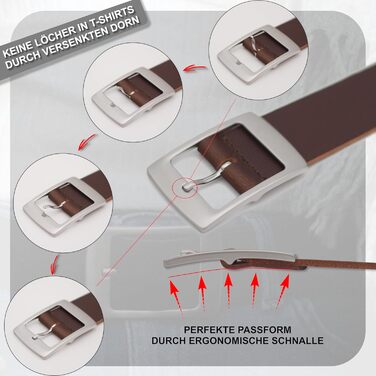 KEINE LÖCHER IN T-SHIRTS
DURCH VERSENKTEN DORN

PERFEKTE PASSFORM
DURCH ERGONOMISCHE SCHNALLE