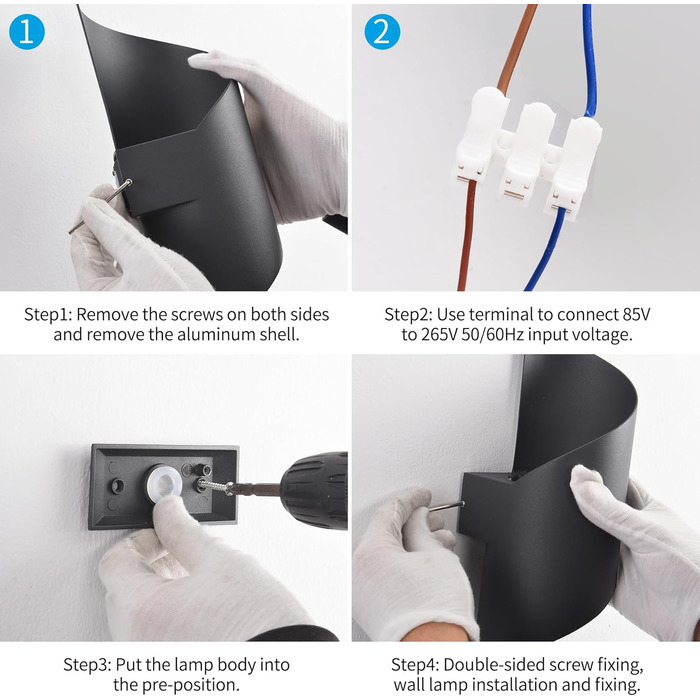 1

2

Step1: Remove the screws on both sides and remove the aluminum shell.

Step2: Use terminal to connect 85V to 265V 50/60Hz input voltage.

Step3: Put the lamp body into the pre-position.

Step4: Double-sided screw fixing, wall lamp installation and fixing.