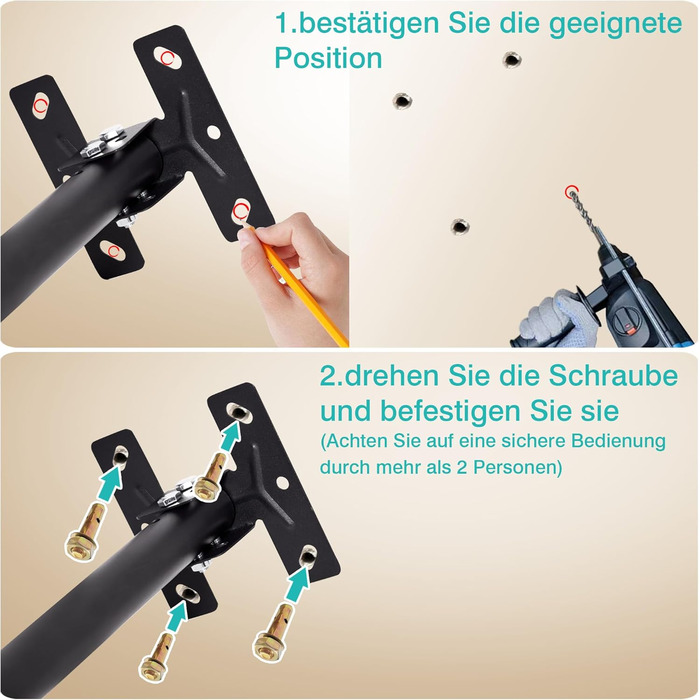 1.bestätigen Sie die geeignete Position

2.drehen Sie die Schraube und befestigen Sie sie
(Achten Sie auf eine sichere Bedienung durch mehr als 2 Personen)