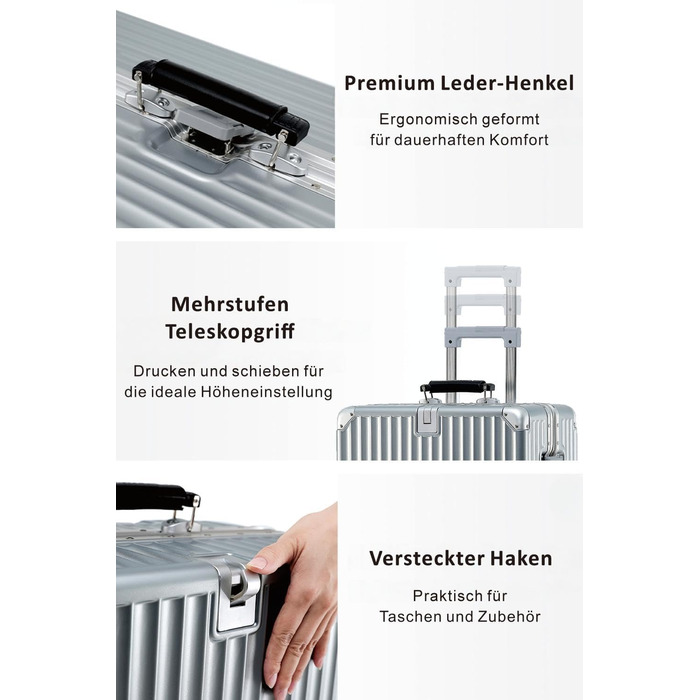 Premium Leder-Henkel

Ergonomisch geformt für dauerhaften Komfort

Mehrstufen Teleskopgriff

Drucken und schieben für die ideale Höheneinstellung

Versteckter Haken

Praktisch für Taschen und Zubehör