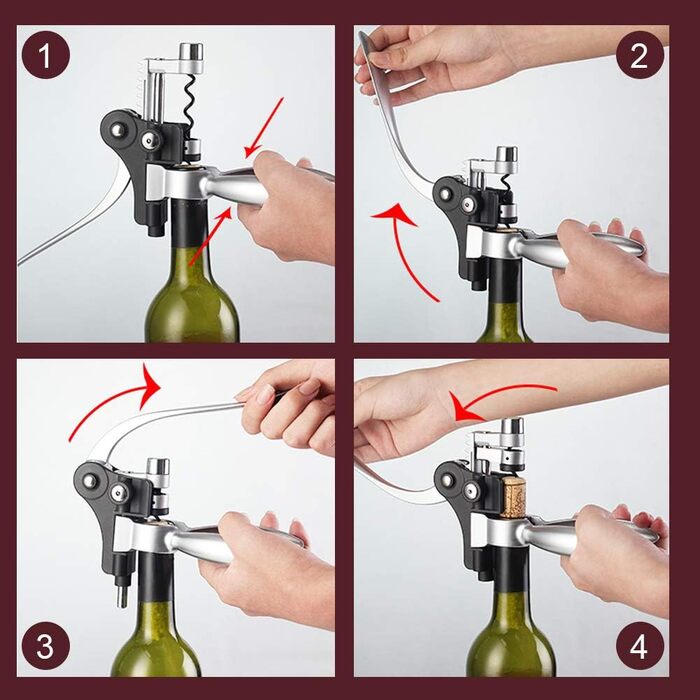 1

2

3

4