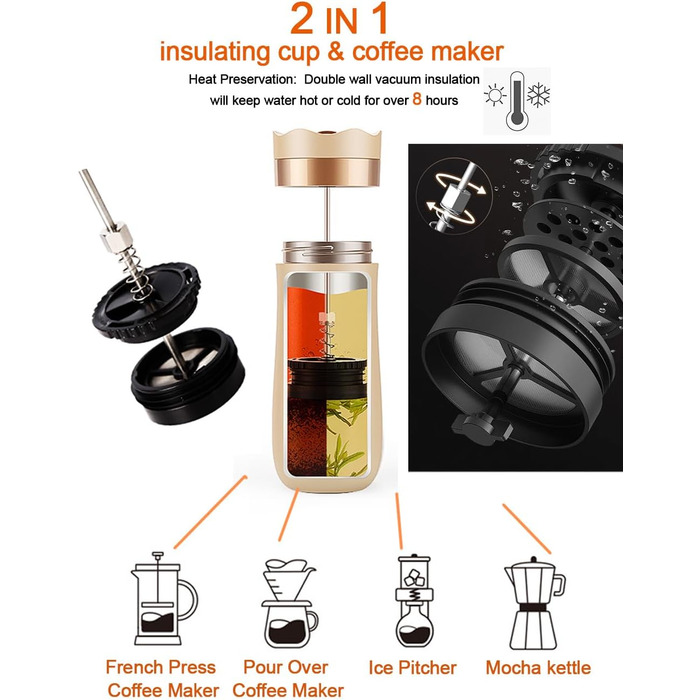 2 IN 1
insulating cup & coffee maker

Heat Preservation: Double wall vacuum insulation will keep water hot or cold for over 8 hours

French Press Coffee Maker

Pour Over Coffee Maker

Ice Pitcher

Mocha kettle