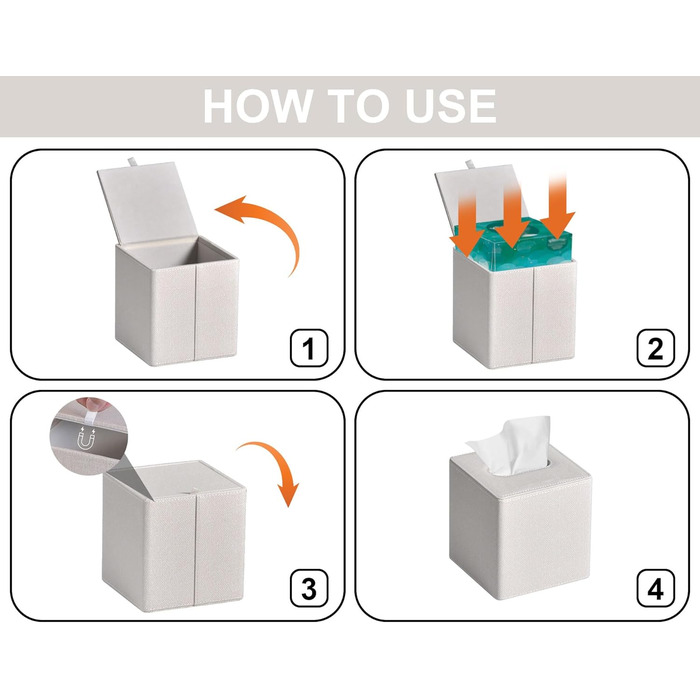 HOW TO USE

1

2

3

4