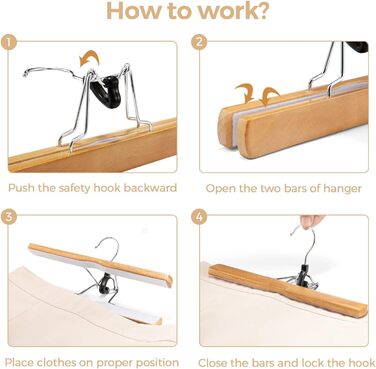 How to work?

1

Push the safety hook backward

2

Open the two bars of hanger

3

Place clothes on proper position

4

Close the bars and lock the hook