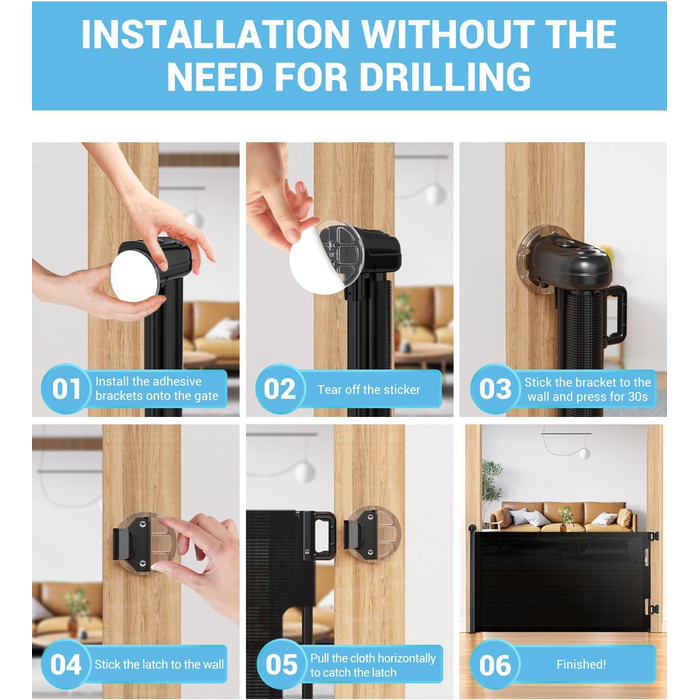 INSTALLATION WITHOUT THE NEED FOR DRILLING

01 Install the adhesive brackets onto the gate

02 Tear off the sticker

03 Stick the bracket to the wall and press for 30s

04 Stick the latch to the wall

05 Pull the cloth horizontally to catch the latch

06 Finished!