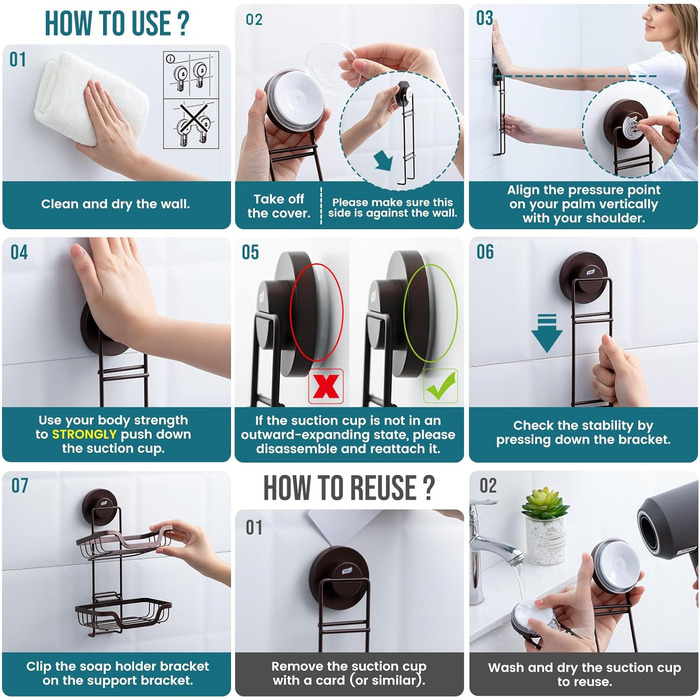 HOW TO USE ?

01

Clean and dry the wall.

02

Take off the cover.

Please make sure this side is against the wall.

03

Align the pressure point on your palm vertically with your shoulder.

04

Use your body strength to STRONGLY push down the suction cup.

05

If the suction cup is not in an outward-expanding state, please disassemble and reattach it.

06

Check the stability by pressing down the bracket.

07

Clip the soap holder bracket on the support bracket.

HOW TO REUSE ?

01

Remove the suction cup with a card (or similar).

02

Wash and dry the suction cup to reuse.