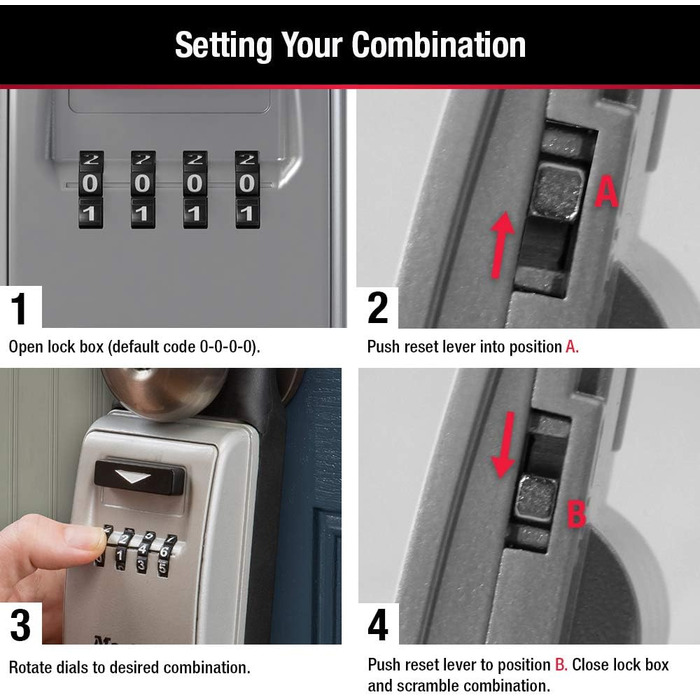 Setting Your Combination

2 2 2 2
0 0 0 0
1 1 1 1

1

Open lock box (default code 0-0-0-0).

A

2

Push reset lever into position A.

2 4 6
1 3 5

3

Rotate dials to desired combination.

B

4

Push reset lever to position B. Close lock box and scramble combination.