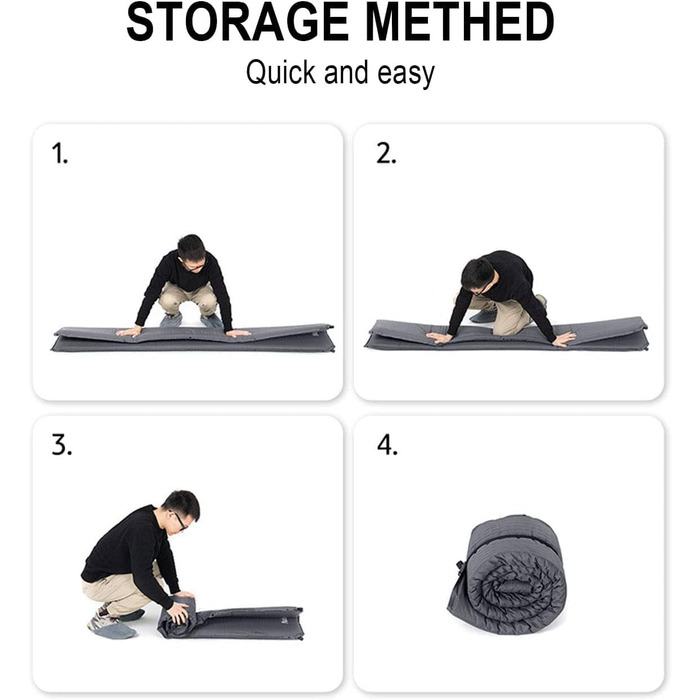 STORAGE METHED
Quick and easy

1.

2.

3.

4.