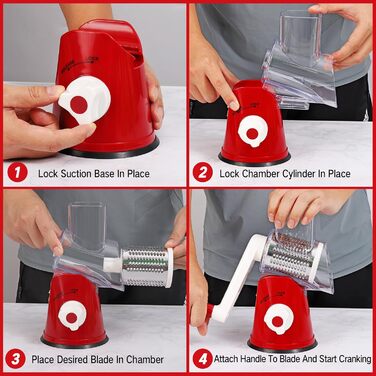 1 Lock Suction Base In Place

2 Lock Chamber Cylinder In Place

3 Place Desired Blade In Chamber

4 Attach Handle To Blade And Start Cranking