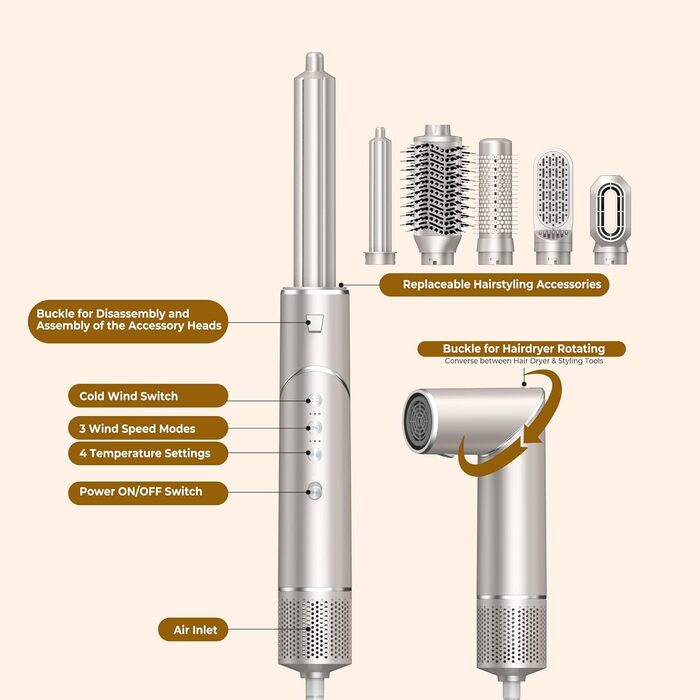 Replaceable Hairstyling Accessories

Buckle for Disassembly and Assembly of the Accessory Heads

Buckle for Hairdryer Rotating
Converse between Hair Dryer & Styling Tools

Cold Wind Switch

3 Wind Speed Modes

4 Temperature Settings

Power ON/OFF Switch

Air Inlet