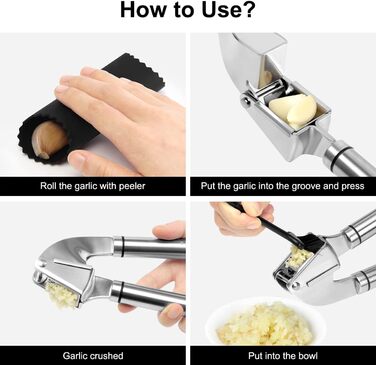 How to Use?

Roll the garlic with peeler

Put the garlic into the groove and press

Garlic crushed

Put into the bowl