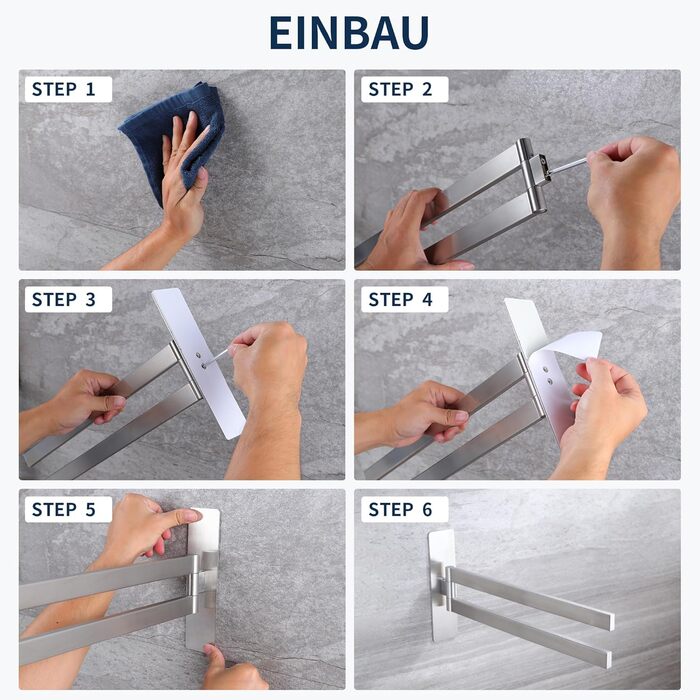 EINBAU

STEP 1

STEP 2

STEP 3

STEP 4

STEP 5

STEP 6