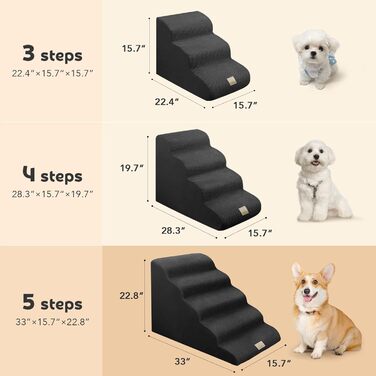 3 steps
22.4"×15.7"×15.7"

15.7"
22.4"
15.7"

4 steps
28.3"×15.7"×19.7"

19.7"
28.3"
15.7"

5 steps
33"×15.7"×22.8"

22.8"
33"
15.7"