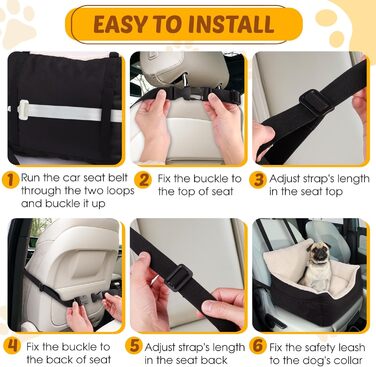 EASY TO INSTALL

1 Run the car seat belt through the two loops and buckle it up

2 Fix the buckle to the top of seat

3 Adjust strap's length in the seat top

4 Fix the buckle to the back of seat

5 Adjust strap's length in the seat back

6 Fix the safety leash to the dog's collar