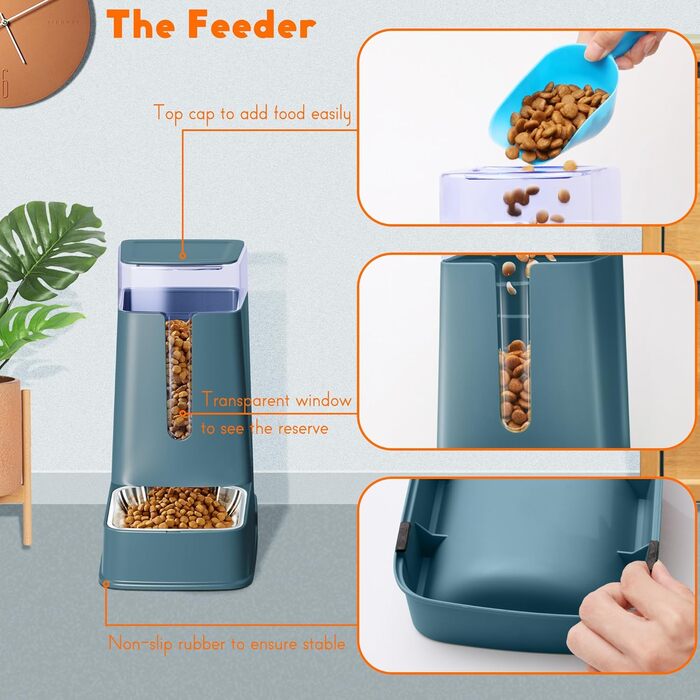 The Feeder

Top cap to add food easily

Transparent window to see the reserve

Non-slip rubber to ensure stable