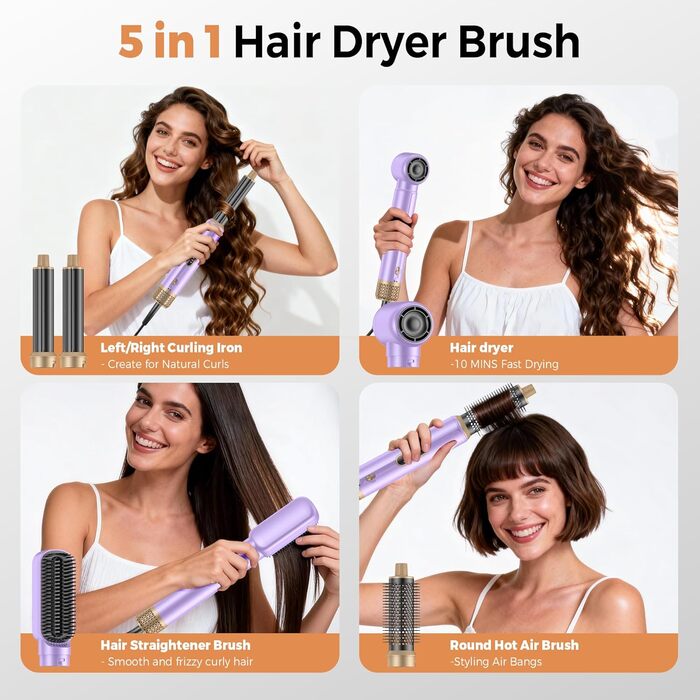 5 in 1 Hair Dryer Brush

Left/Right Curling Iron
- Create for Natural Curls

Hair dryer
-10 MINS Fast Drying

Hair Straightener Brush
- Smooth and frizzy curly hair

Round Hot Air Brush
-Styling Air Bangs