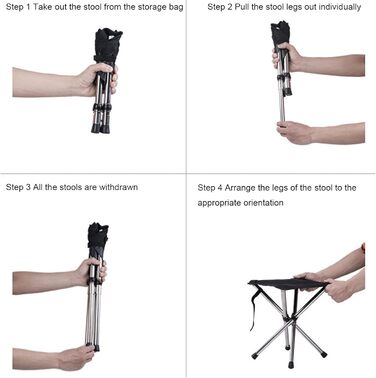 Step 1 Take out the stool from the storage bag

Step 2 Pull the stool legs out individually

Step 3 All the stools are withdrawn

Step 4 Arrange the legs of the stool to the appropriate orientation