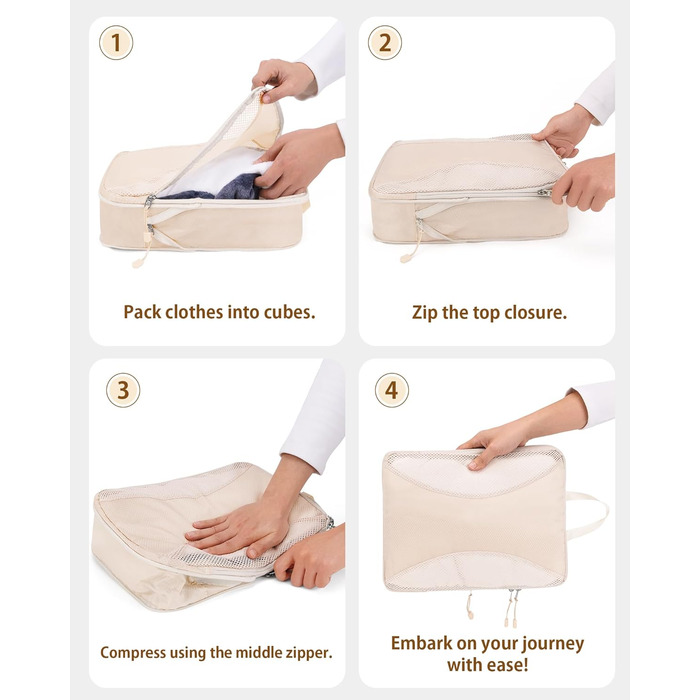 1

Pack clothes into cubes.

2

Zip the top closure.

3

Compress using the middle zipper.

4

Embark on your journey with ease!