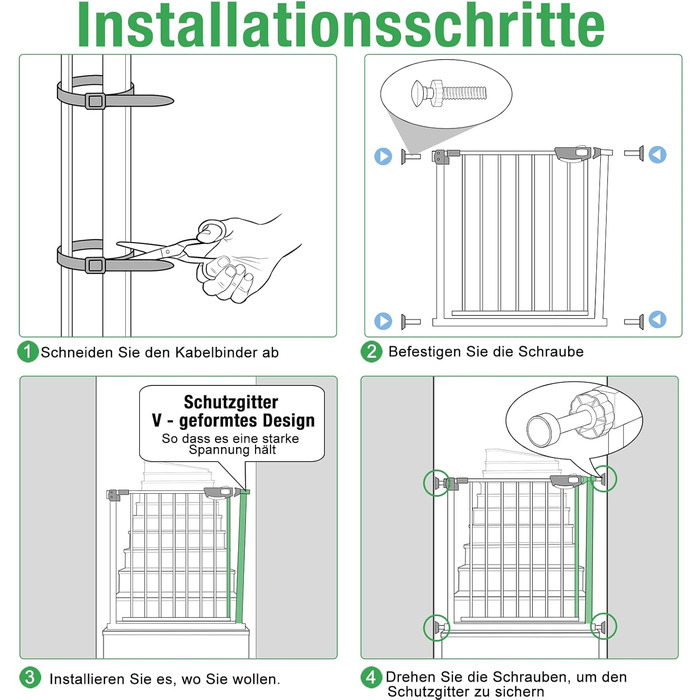 Installationsschritte

1 Schneiden Sie den Kabelbinder ab

2 Befestigen Sie die Schraube

Schutzgitter
V - geformtes Design
So dass es eine starke Spannung hält

3 Installieren Sie es, wo Sie wollen.

4 Drehen Sie die Schrauben, um den Schutzgitter zu sichern