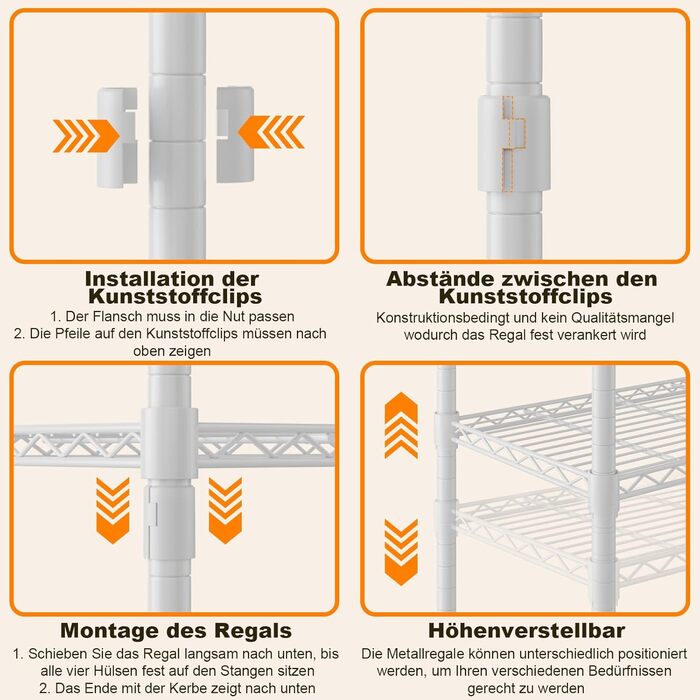 Installation der Kunststoffclips
1. Der Flansch muss in die Nut passen
2. Die Pfeile auf den Kunststoffclips müssen nach oben zeigen

Abstände zwischen den Kunststoffclips
Konstruktionsbedingt und kein Qualitätsmangel wodurch das Regal fest verankert wird

Montage des Regals
1. Schieben Sie das Regal langsam nach unten, bis alle vier Hülsen fest auf den Stangen sitzen
2. Das Ende mit der Kerbe zeigt nach unten

Höhenverstellbar
Die Metallregale können unterschiedlich positioniert werden, um Ihren verschiedenen Bedürfnissen gerecht zu werden