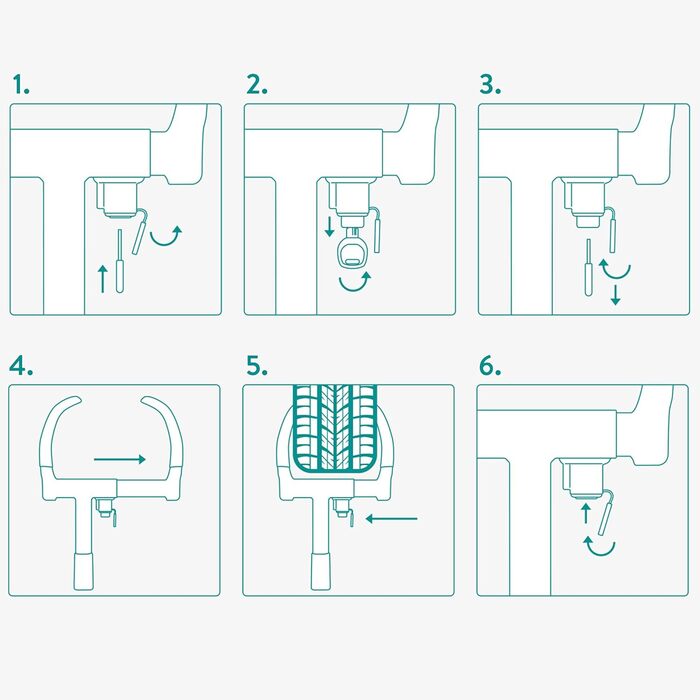 1.

2.

3.

4.

5.

6.