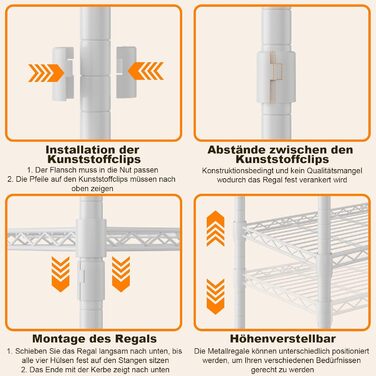 Installation der Kunststoffclips

1. Der Flansch muss in die Nut passen
2. Die Pfeile auf den Kunststoffclips müssen nach oben zeigen

Abstände zwischen den Kunststoffclips

Konstruktionsbedingt und kein Qualitätsmangel wodurch das Regal fest verankert wird

Montage des Regals

1. Schieben Sie das Regal langsam nach unten, bis alle vier Hülsen fest auf den Stangen sitzen
2. Das Ende mit der Kerbe zeigt nach unten

Höhenverstellbar

Die Metallregale können unterschiedlich positioniert werden, um Ihren verschiedenen Bedürfnissen gerecht zu werden