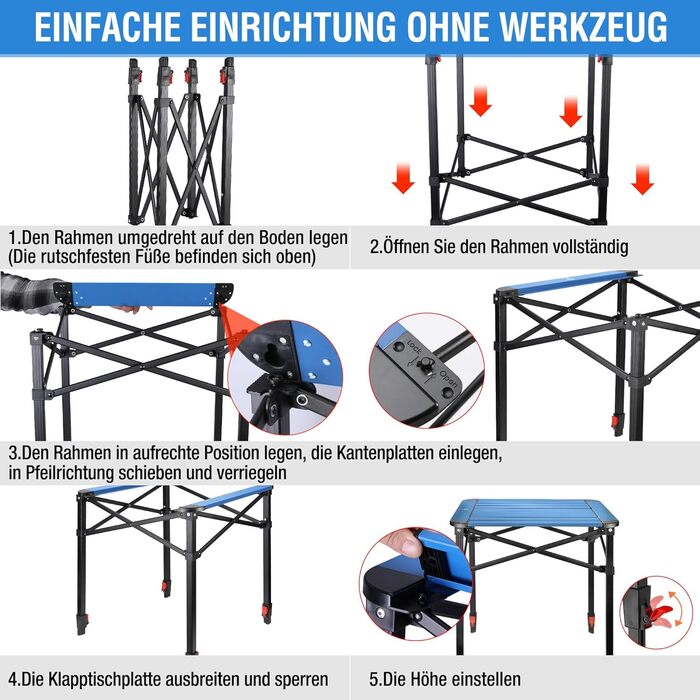 EINFACHE EINRICHTUNG OHNE WERKZEUG

1.Den Rahmen umgedreht auf den Boden legen (Die rutschfesten Füße befinden sich oben)

2.Öffnen Sie den Rahmen vollständig

Lock
Open

3.Den Rahmen in aufrechte Position legen, die Kantenplatten einlegen, in Pfeilrichtung schieben und verriegeln

4.Die Klapptischplatte ausbreiten und sperren

5.Die Höhe einstellen