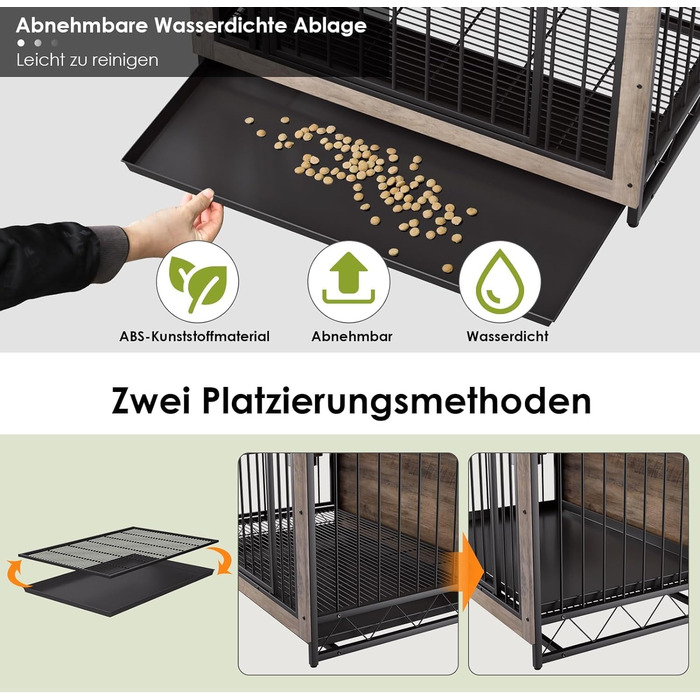 Abnehmbare Wasserdichte Ablage
Leicht zu reinigen

ABS-Kunststoffmaterial
Abnehmbar
Wasserdicht

Zwei Platzierungsmethoden