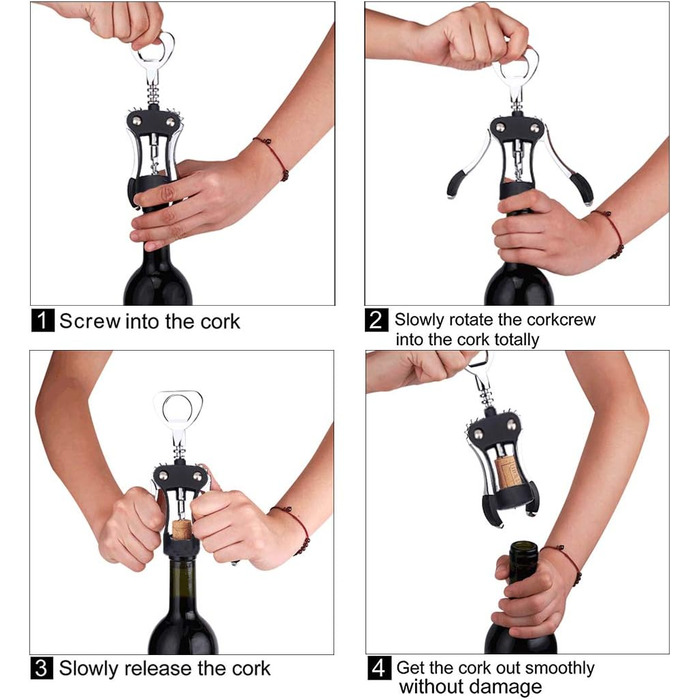 1 Screw into the cork

2 Slowly rotate the corkcrew into the cork totally

3 Slowly release the cork

4 Get the cork out smoothly without damage