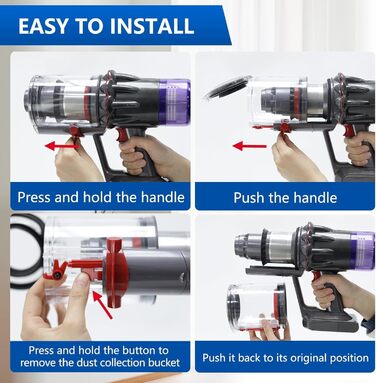 EASY TO INSTALL

Press and hold the handle

Push the handle

Press and hold the button to remove the dust collection bucket

Push it back to its original position