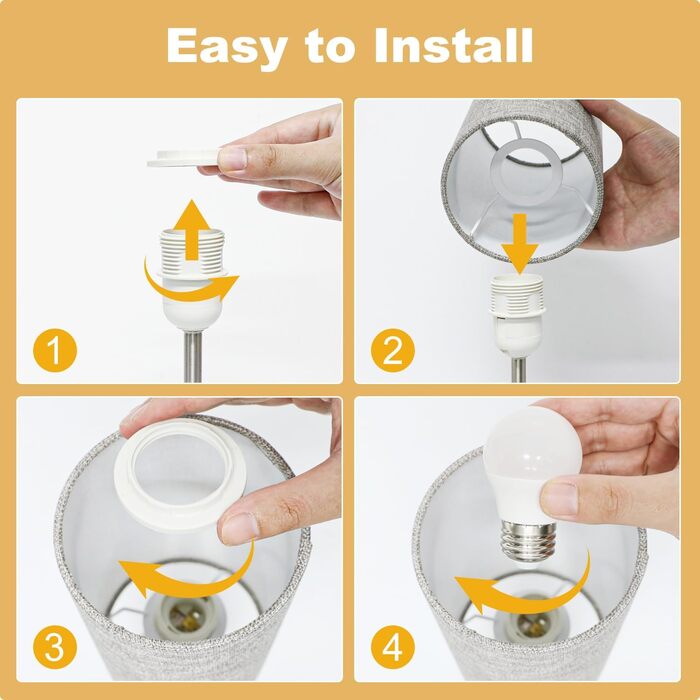 Easy to Install

1

2

3

4