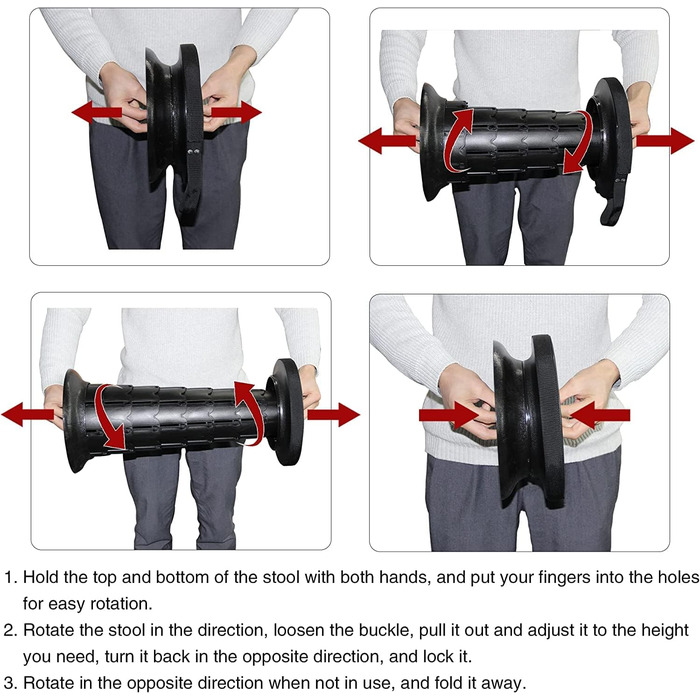 1. Hold the top and bottom of the stool with both hands, and put your fingers into the holes for easy rotation.

2. Rotate the stool in the direction, loosen the buckle, pull it out and adjust it to the height you need, turn it back in the opposite direction, and lock it.

3. Rotate in the opposite direction when not in use, and fold it away.