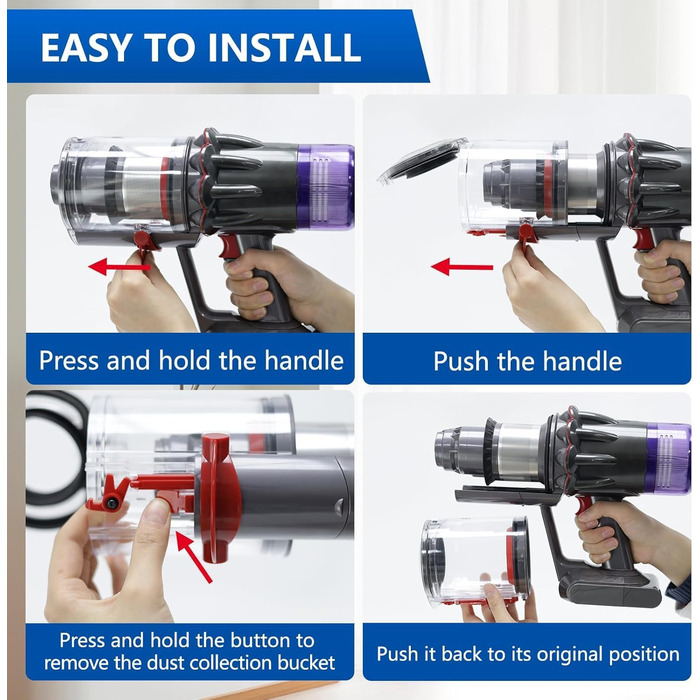 EASY TO INSTALL

Press and hold the handle

Push the handle

Press and hold the button to remove the dust collection bucket

Push it back to its original position