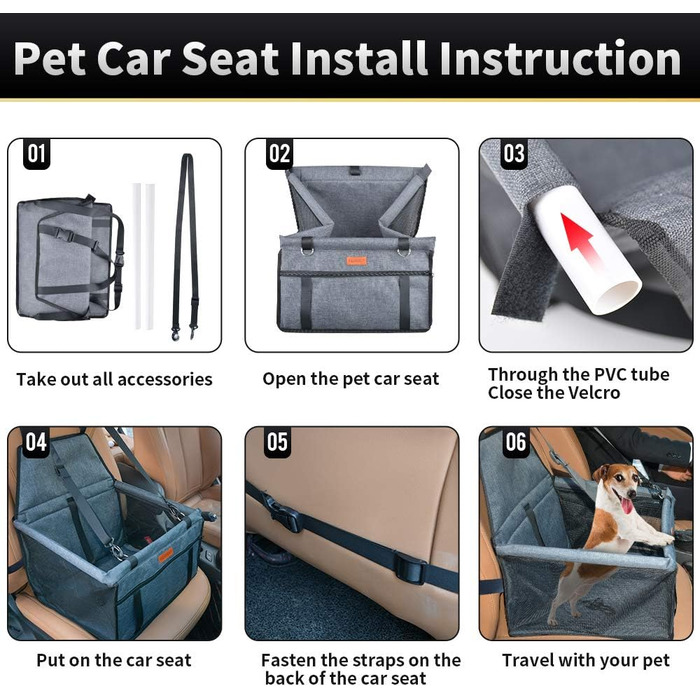 Pet Car Seat Install Instruction

01

Take out all accessories

02

Open the pet car seat

03

Through the PVC tube
Close the Velcro

04

Put on the car seat

05

Fasten the straps on the back of the car seat

06

Travel with your pet