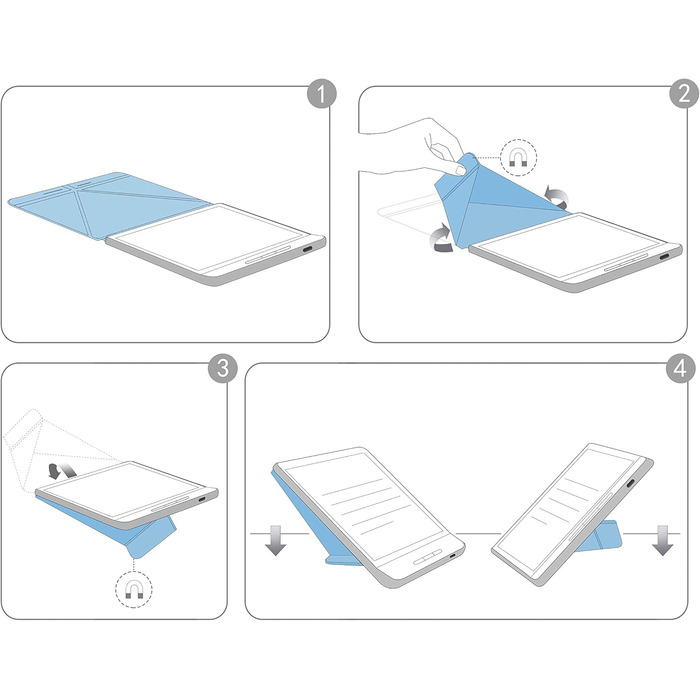 1

2

3

4