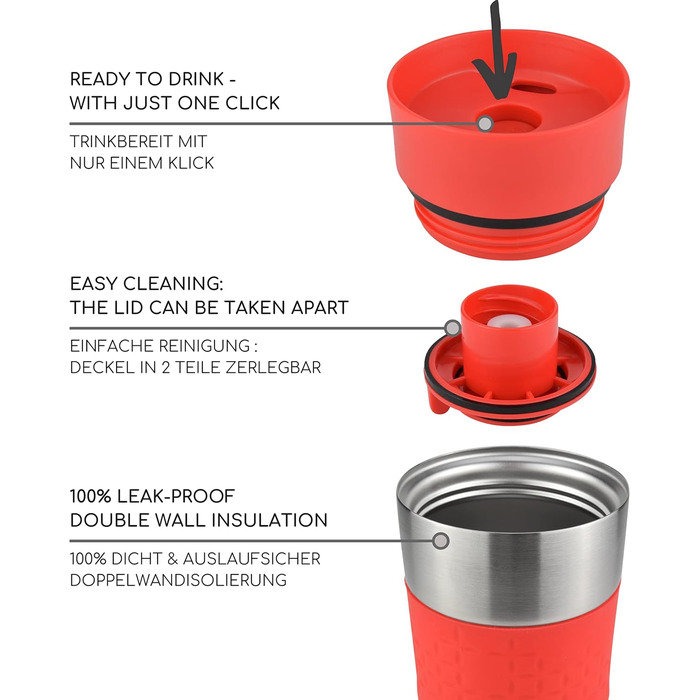 READY TO DRINK -
WITH JUST ONE CLICK

TRINKBEREIT MIT
NUR EINEM KLICK

EASY CLEANING:
THE LID CAN BE TAKEN APART

EINFACHE REINIGUNG :
DECKEL IN 2 TEILE ZERLEGBAR

100% LEAK-PROOF
DOUBLE WALL INSULATION

100% DICHT & AUSLAUFSICHER
DOPPELWANDISOLIERUNG