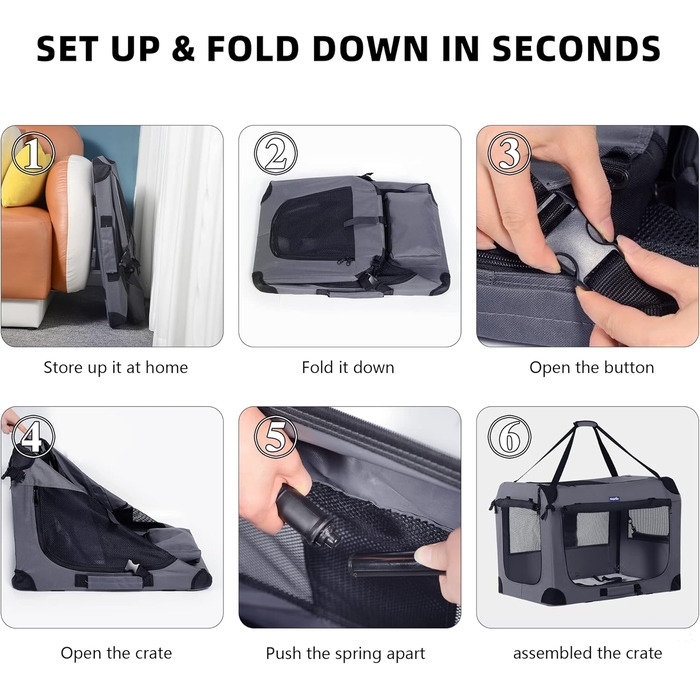 SET UP & FOLD DOWN IN SECONDS

1

Store up it at home

2

Fold it down

3

Open the button

4

Open the crate

5

Push the spring apart

6

assembled the crate