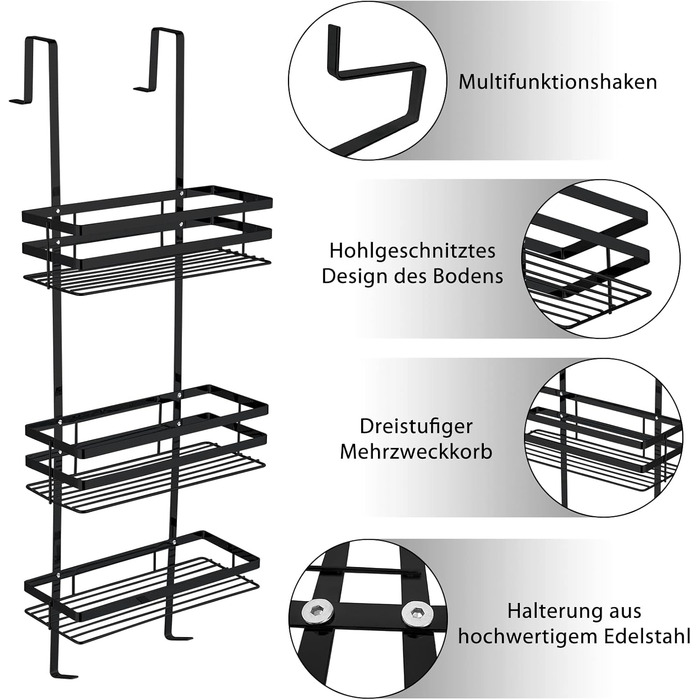 Multifunktionshaken

Hohlgeschnitztes Design des Bodens

Dreistufiger Mehrzweckkorb

Halterung aus hochwertigem Edelstahl