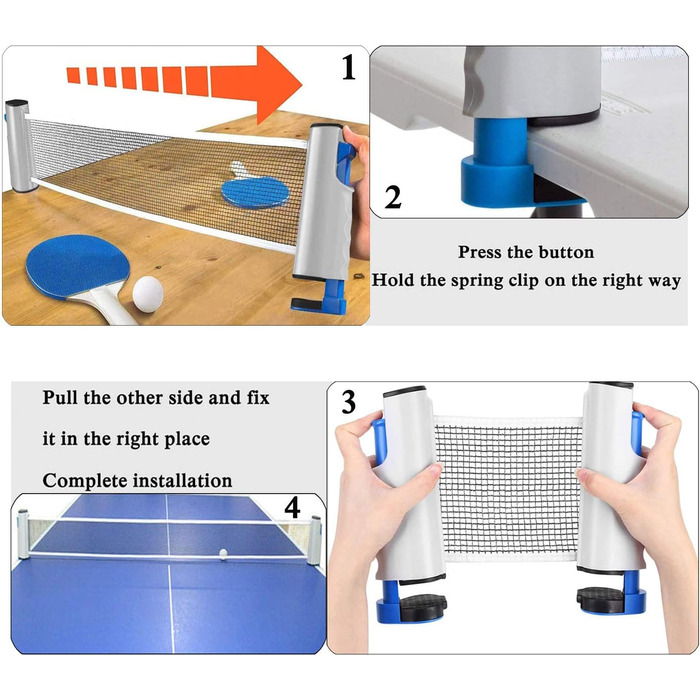 1

2

Press the button
Hold the spring clip on the right way

Pull the other side and fix
it in the right place
Complete installation

3

4