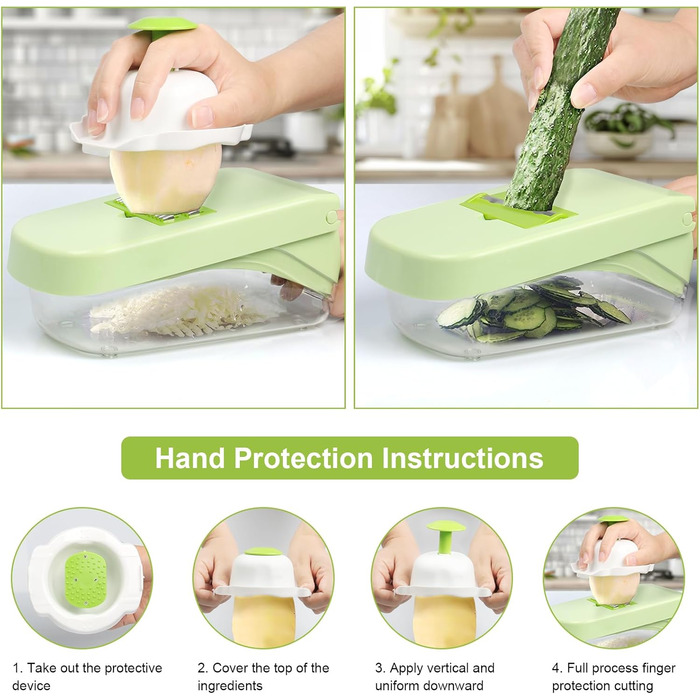 Hand Protection Instructions

1. Take out the protective device

2. Cover the top of the ingredients

3. Apply vertical and uniform downward

4. Full process finger protection cutting