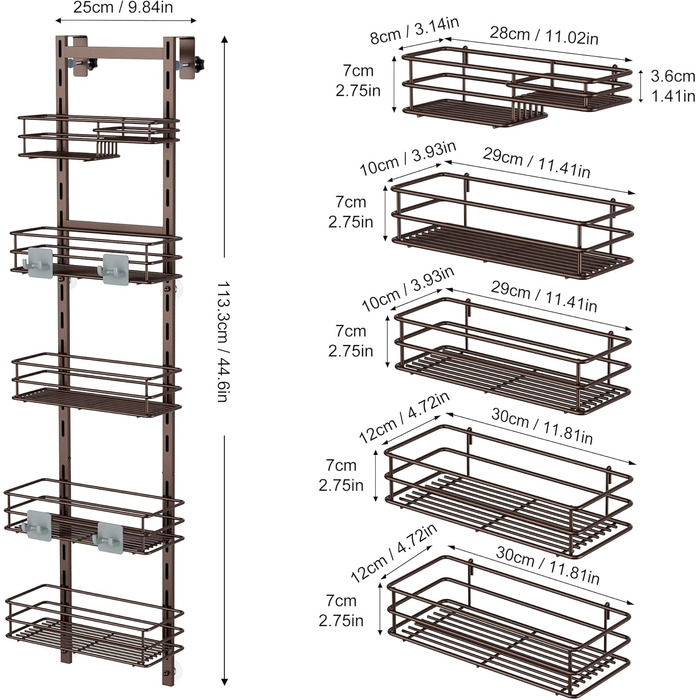 25cm / 9.84in

113.3cm / 44.6in

8cm / 3.14in
28cm / 11.02in
7cm
2.75in
3.6cm
1.41in

10cm / 3.93in
29cm / 11.41in
7cm
2.75in

10cm / 3.93in
29cm / 11.41in
7cm
2.75in

12cm / 4.72in
30cm / 11.81in
7cm
2.75in

12cm / 4.72in
30cm / 11.81in
7cm
2.75in