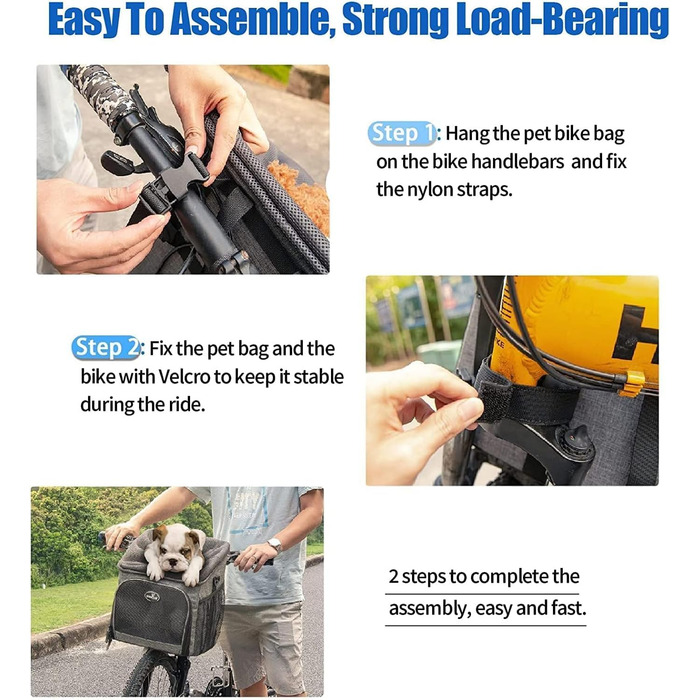 Easy To Assemble, Strong Load-Bearing

Step 1: Hang the pet bike bag on the bike handlebars and fix the nylon straps.

Step 2: Fix the pet bag and the bike with Velcro to keep it stable during the ride.

2 steps to complete the assembly, easy and fast.