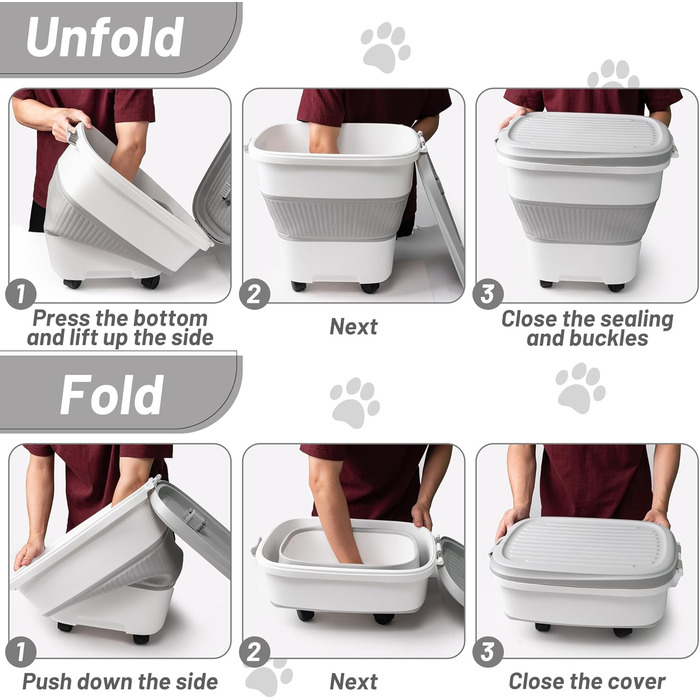 Unfold

1
Press the bottom and lift up the side

2
Next

3
Close the sealing and buckles

Fold

1
Push down the side

2
Next

3
Close the cover