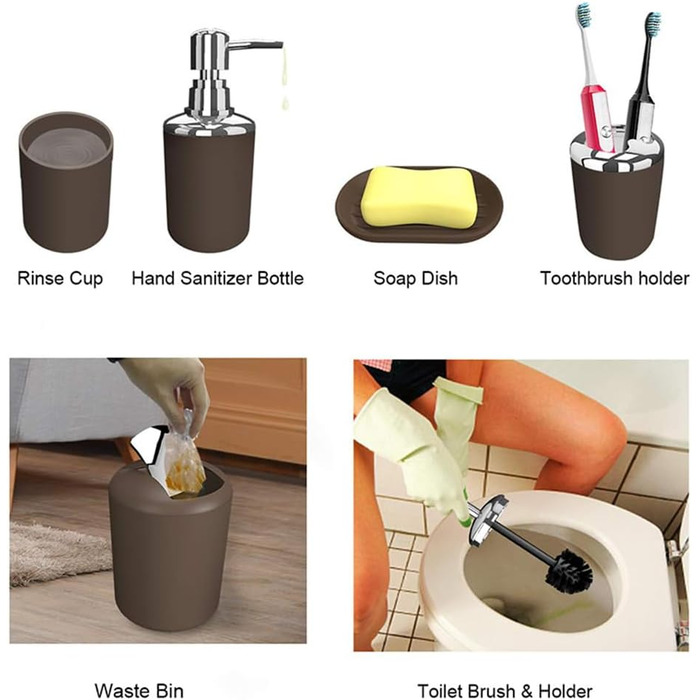 Rinse Cup

Hand Sanitizer Bottle

Soap Dish

Toothbrush holder

Waste Bin

Toilet Brush & Holder