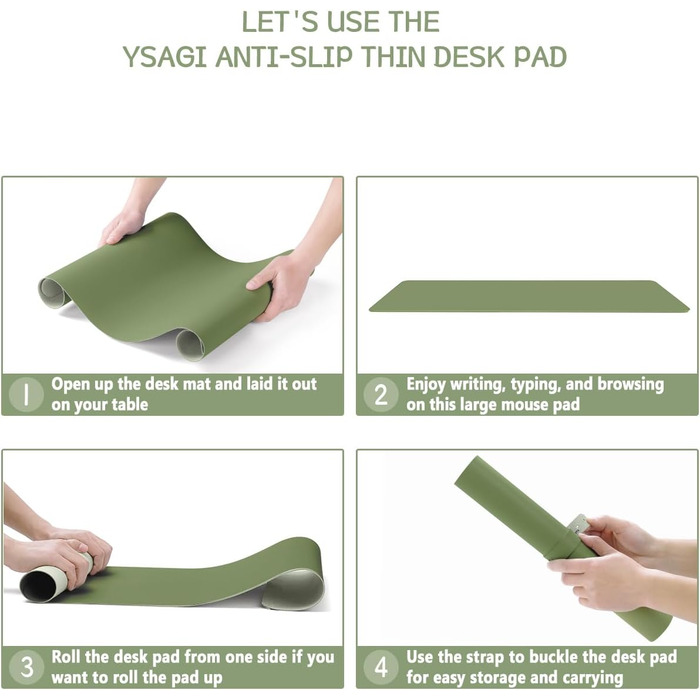 LET'S USE THE
YSAGI ANTI-SLIP THIN DESK PAD

1 Open up the desk mat and laid it out on your table

2 Enjoy writing, typing, and browsing on this large mouse pad

3 Roll the desk pad from one side if you want to roll the pad up

4 Use the strap to buckle the desk pad for easy storage and carrying