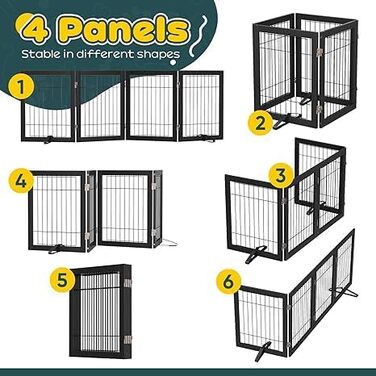 4 Panels
Stable in different shapes

1

2

4

3

5

6