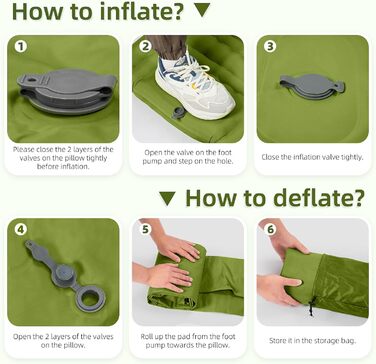 How to inflate? ▼

1
Please close the 2 layers of the valves on the pillow tightly before inflation.

2
Open the valve on the foot pump and step on the hole.

3
Close the inflation valve tightly.

▼ How to deflate?

4
Open the 2 layers of the valves on the pillow.

5
Roll up the pad from the foot pump towards the pillow.

6
Store it in the storage bag.