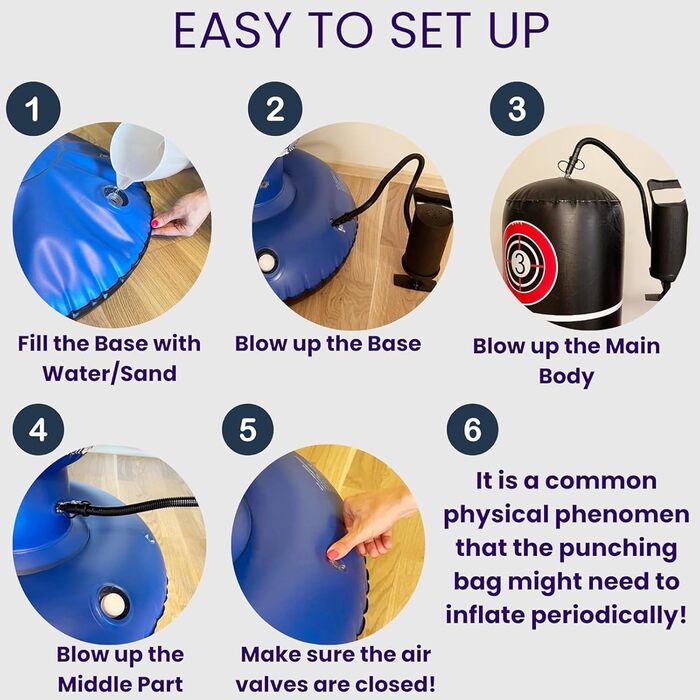 EASY TO SET UP

1

Fill the Base with Water/Sand

2

Blow up the Base

3

3

Blow up the Main Body

4

Blow up the Middle Part

5

Make sure the air valves are closed!

6

It is a common physical phenomen that the punching bag might need to inflate periodically!