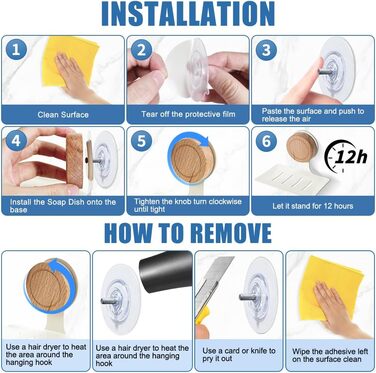 INSTALLATION

1

Clean Surface

2

Tear off the protective film

3

Paste the surface and push to release the air

4

Install the Soap Dish onto the base

5

Tighten the knob turn clockwise until tight

6

12h

Let it stand for 12 hours

HOW TO REMOVE

Use a hair dryer to heat the area around the hanging hook

Use a hair dryer to heat the area around the hanging hook

Use a card or knife to pry it out

Wipe the adhesive left on the surface clean